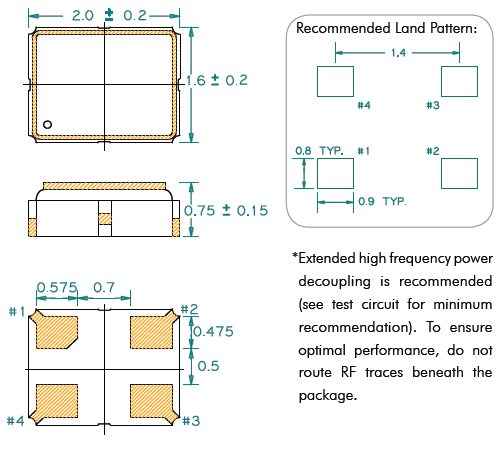 2.0 ± 0.2

1.6 ± 0.2

0.75 ± 0.15

0.575 0.7

#1

#2

0.475

0.5

#4

#3

Recommended Land Pattern:

1.4

#4

#3

0.8 TYP.

#1

#2

0.9 TYP.

*Extended high frequency power decoupling is recommended (see test circuit for minimum recommendation). To ensure optimal performance, do not route RF traces beneath the package.